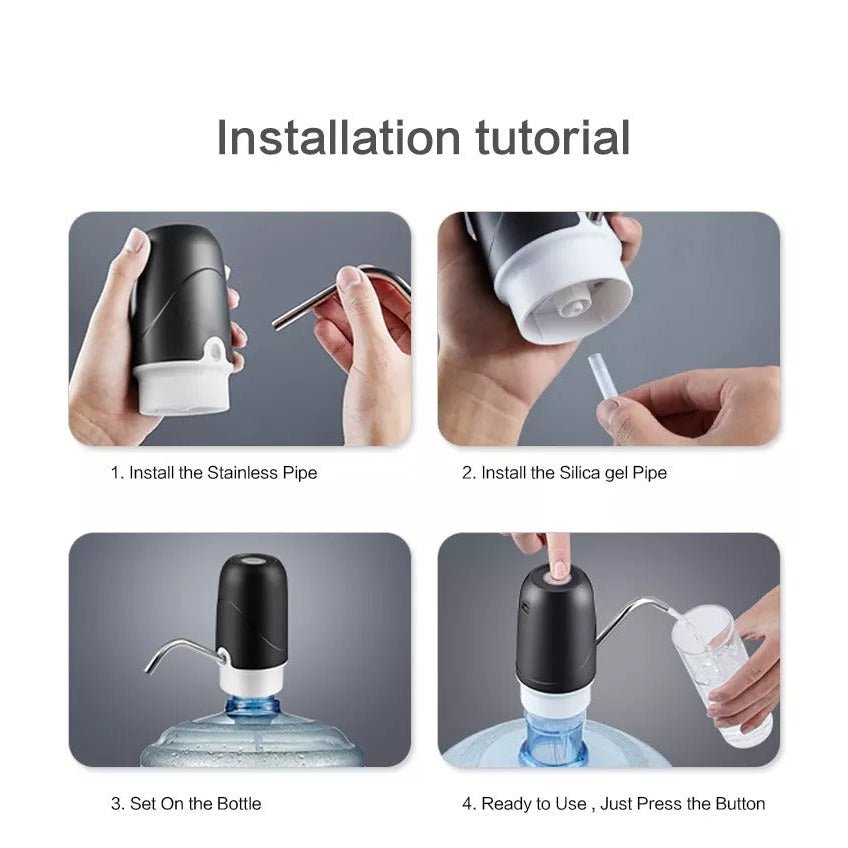 Installation tutorial

1. Install the Stainless Pipe

2. Install the Silica gel Pipe

3. Set On the Bottle

4. Ready to Use , Just Press the Button